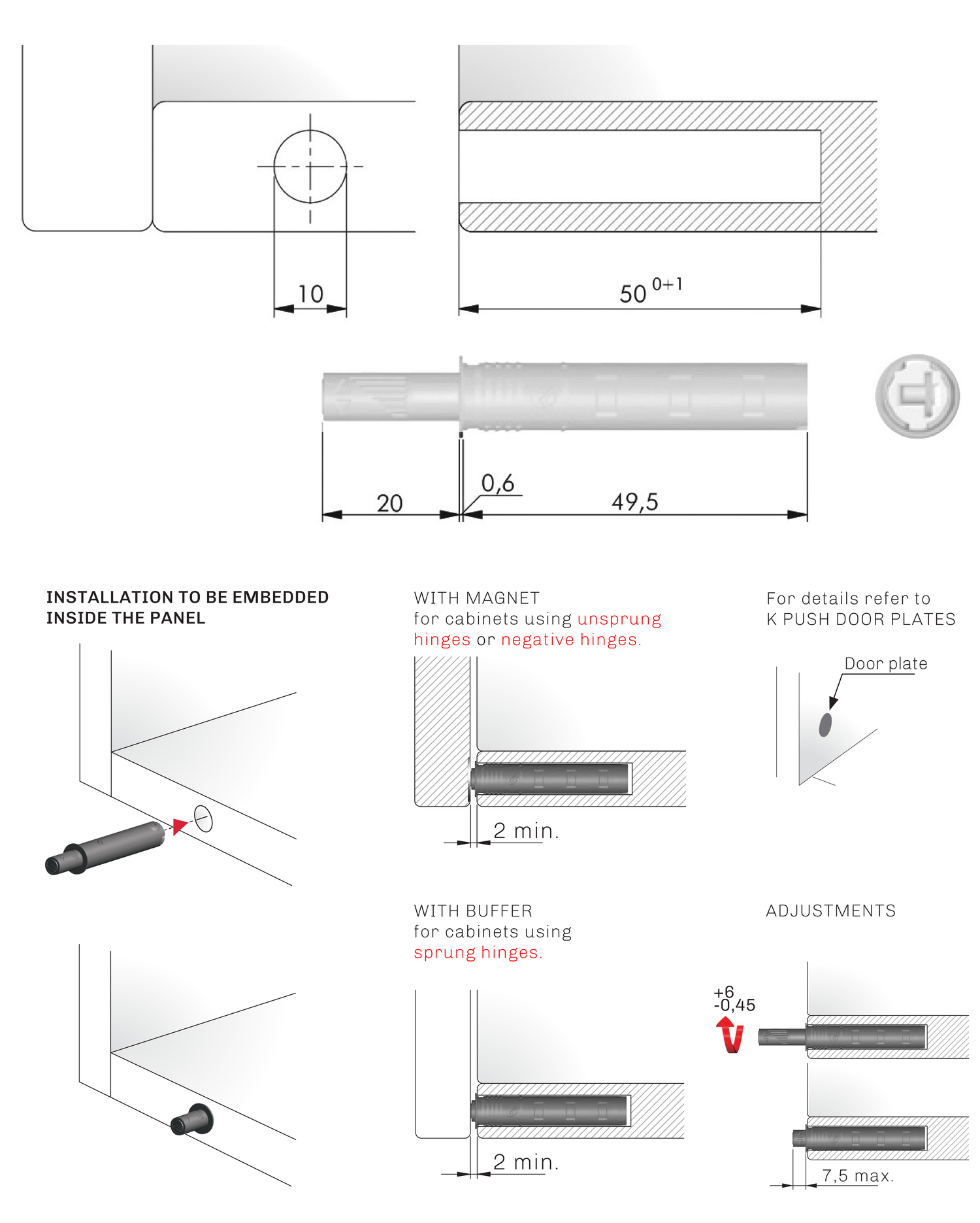 10

$50^{0+1}$

20

0,6

49,5

INSTALLATION TO BE EMBEDDED INSIDE THE PANEL

WITH MAGNET
for cabinets using unsprung hinges or negative hinges.

2 min.

For details refer to
K PUSH DOOR PLATES

Door plate

WITH BUFFER
for cabinets using sprung hinges.

2 min.

ADJUSTMENTS

+6
-0,45

7,5 max.